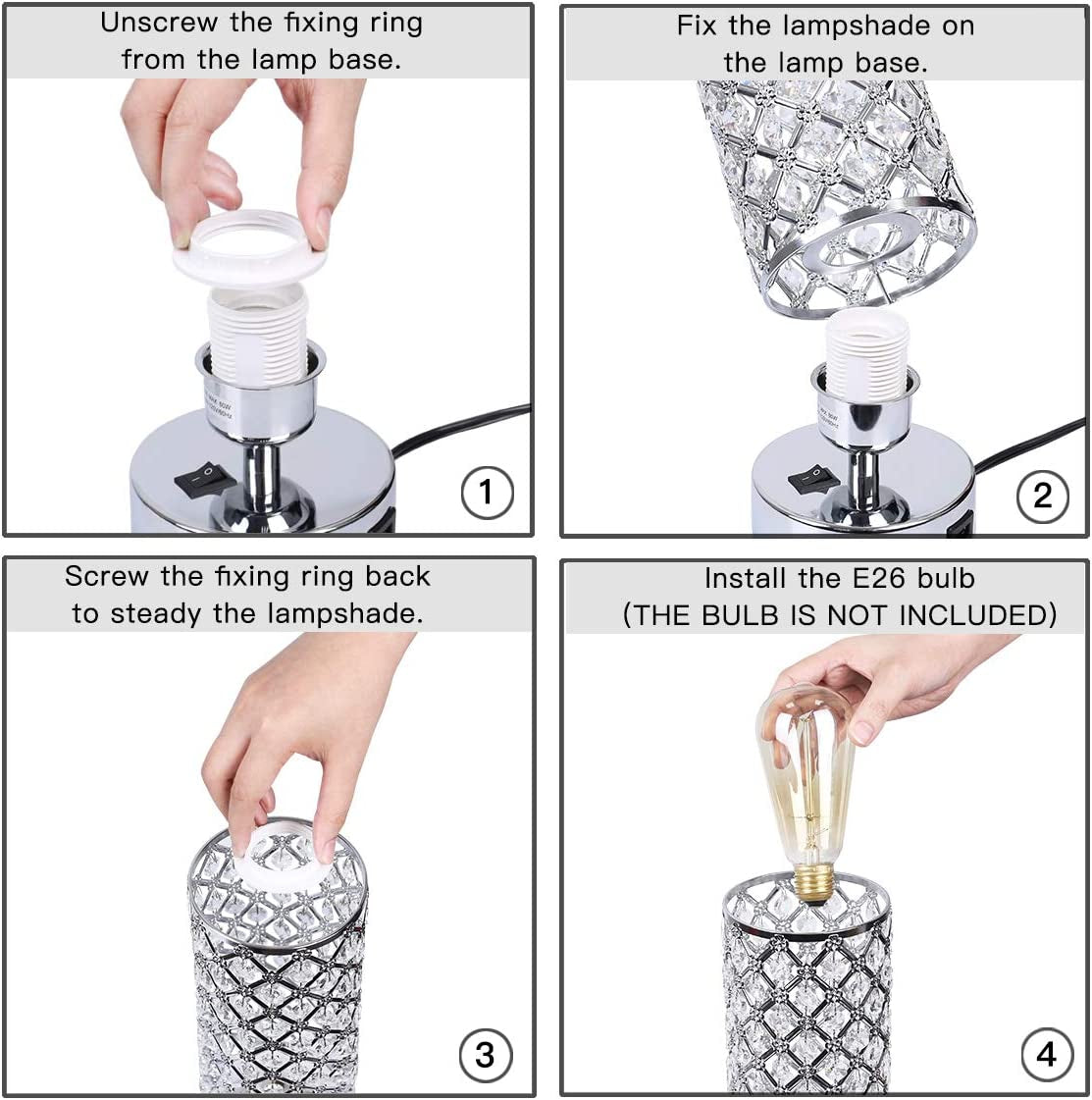 Unscrew the fixing ring from the lamp base.

1

Fix the lampshade on the lamp base.

2

Screw the fixing ring back to steady the lampshade.

3

Install the E26 bulb (THE BULB IS NOT INCLUDED)

4