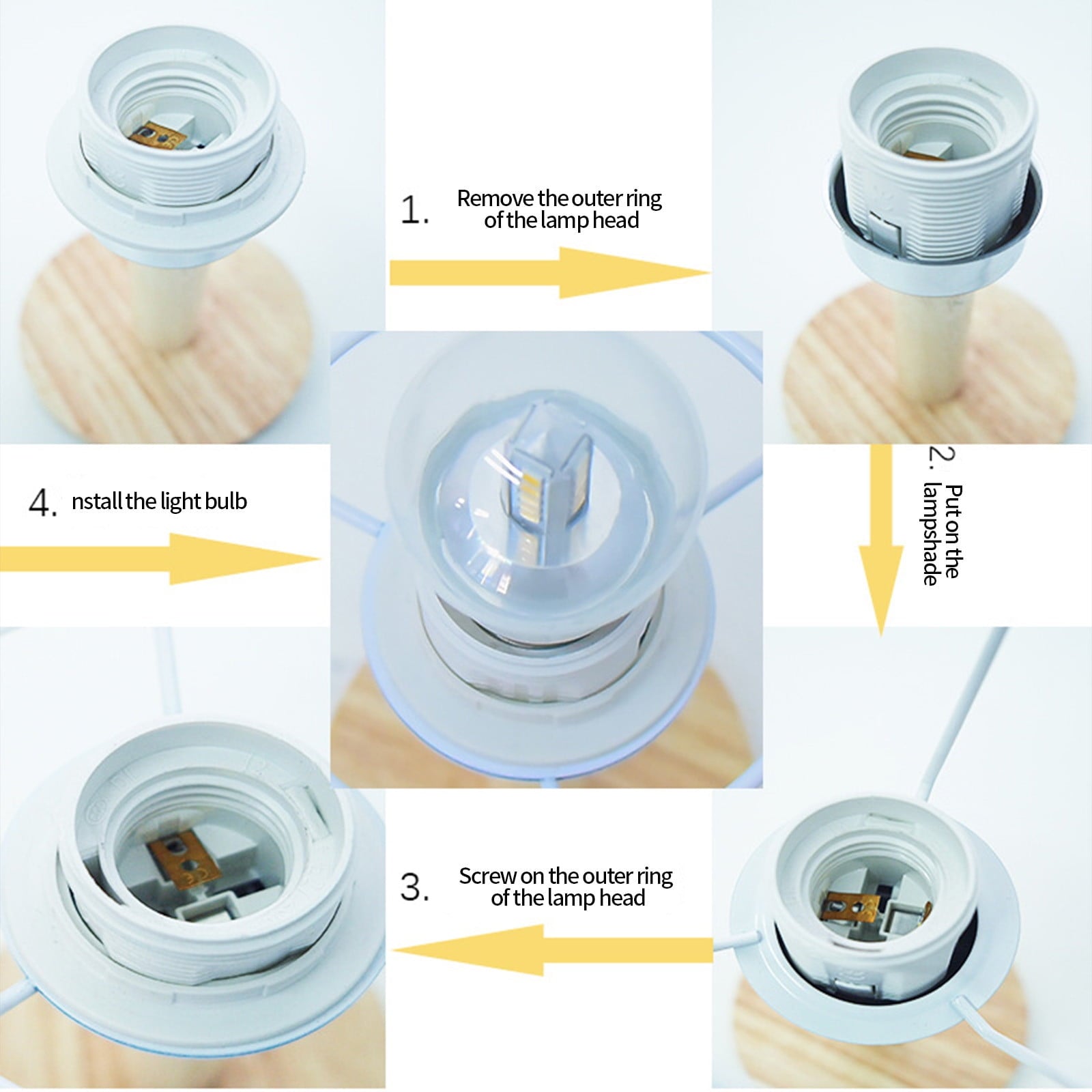 1. Remove the outer ring of the lamp head

2. Put on the lampshade

3. Screw on the outer ring of the lamp head

4. nstall the light bulb